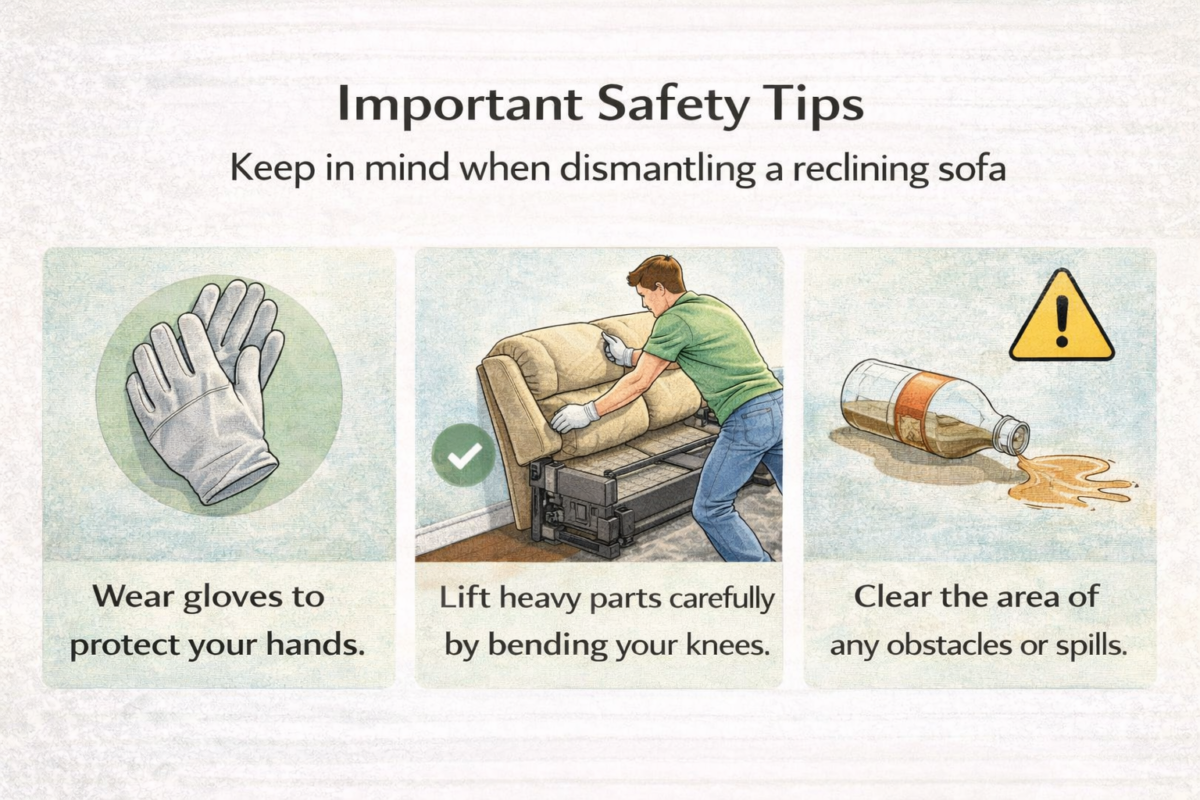 Important Safety Tips

Keep in mind when dismantling a reclining sofa

Wear gloves to protect your hands.

Lift heavy parts carefully by bending your knees.

Clear the area of any obstacles or spills.